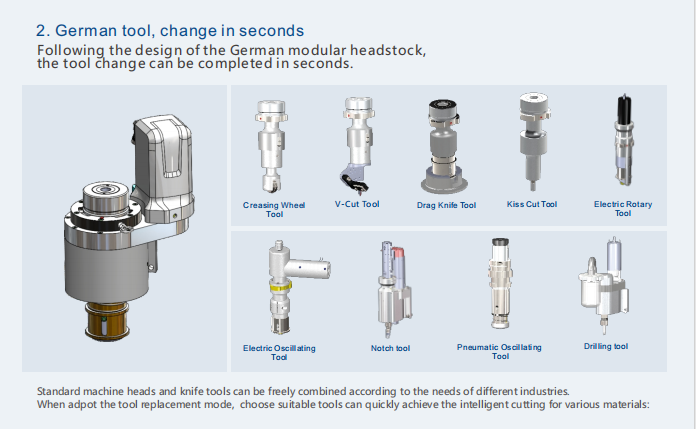 2. German tool, change in seconds

Following the design of the German modular headstock, the tool change can be completed in seconds.

Creasing Wheel Tool

V-Cut Tool

Drag Knife Tool

Kiss Cut Tool

Electric Rotary Tool

Electric Oscillating Tool

Notch tool

Pneumatic Oscillating Tool

Drilling tool

Standard machine heads and knife tools can be freely combined according to the needs of different industries.
When adpot the tool replacement mode, choose suitable tools can quickly achieve the intelligent cutting for various materials: