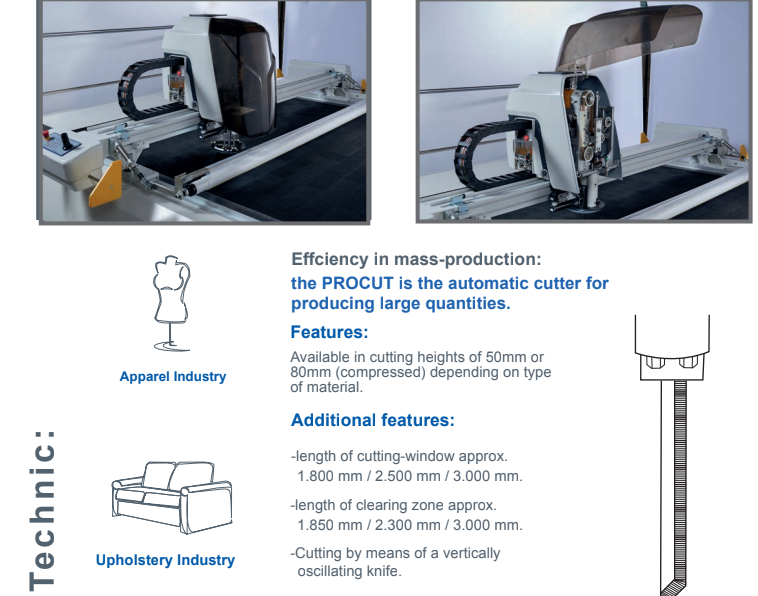 Technic:

Apparel Industry

Upholstery Industry

Effciency in mass-production:

the PROCUT is the automatic cutter for producing large quantities.

Features:

Available in cutting heights of 50mm or 80mm (compressed) depending on type of material.

Additional features:

-length of cutting-window approx. 1.800 mm / 2.500 mm / 3.000 mm.

-length of clearing zone approx. 1.850 mm / 2.300 mm / 3.000 mm.

-Cutting by means of a vertically oscillating knife.