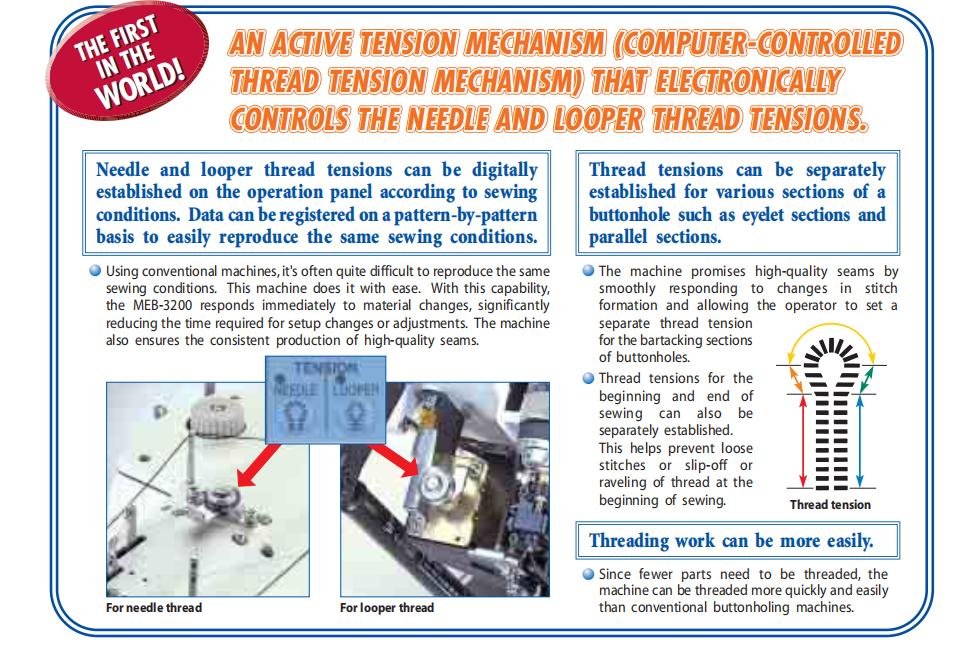 THE FIRST IN THE WORLD!

AN ACTIVE TENSION MECHANISM (COMPUTER-CONTROLLED THREAD TENSION MECHANISM) THAT ELECTRONICALLY CONTROLS THE NEEDLE AND LOOPER THREAD TENSIONS.

Needle and looper thread tensions can be digitally established on the operation panel according to sewing conditions. Data can be registered on a pattern-by-pattern basis to easily reproduce the same sewing conditions.

Using conventional machines, it's often quite difficult to reproduce the same sewing conditions. This machine does it with ease. With this capability, the MEB-3200 responds immediately to material changes, significantly reducing the time required for setup changes or adjustments. The machine also ensures the consistent production of high-quality seams.

TENSION
NEEDLE LOOPER

For needle thread

For looper thread

Thread tensions can be separately established for various sections of a buttonhole such as eyelet sections and parallel sections.

The machine promises high-quality seams by smoothly responding to changes in stitch formation and allowing the operator to set a separate thread tension for the bartacking sections of buttonholes.

Thread tensions for the beginning and end of sewing can also be separately established. This helps prevent loose stitches or slip-off or raveling of thread at the beginning of sewing.

Thread tension

Threading work can be more easily.

Since fewer parts need to be threaded, the machine can be threaded more quickly and easily than conventional buttonholing machines.